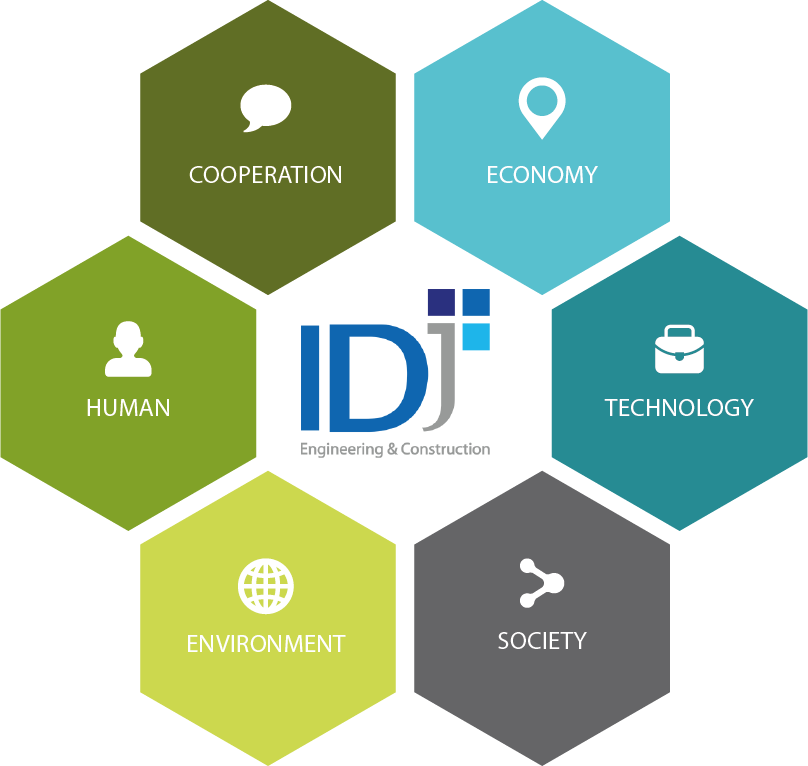 COOPERATION

ECONOMY

HUMAN

IDJ
Engineering & Construction

TECHNOLOGY

ENVIRONMENT

SOCIETY